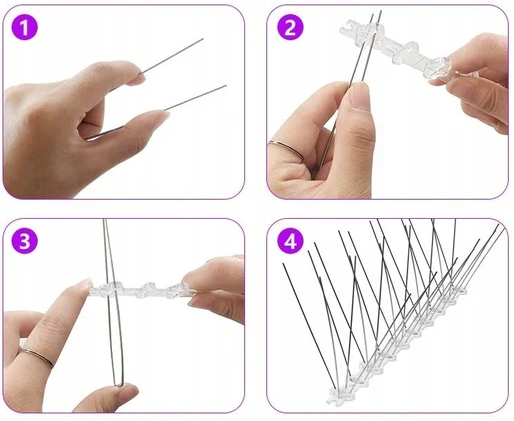 1

2

3

4